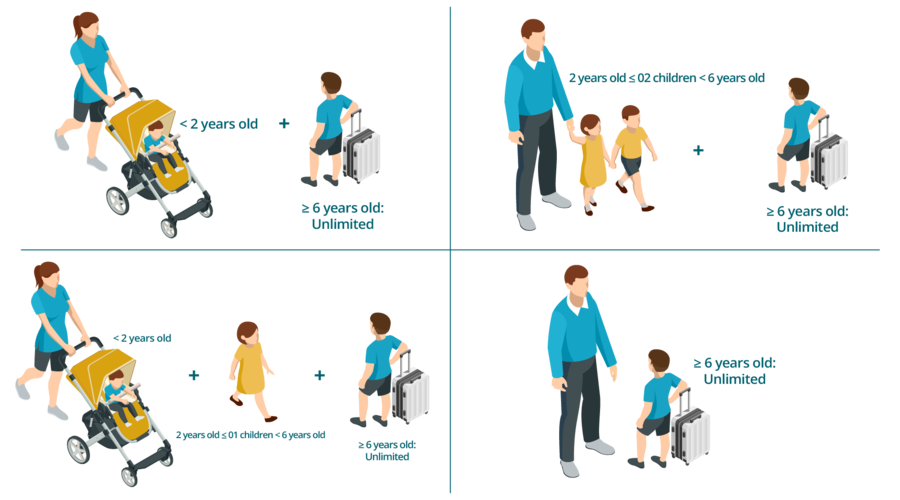 < 2 years old
+
≥ 6 years old: Unlimited

2 years old ≤ 02 children < 6 years old
+
≥ 6 years old: Unlimited

< 2 years old
+
2 years old ≤ 01 children < 6 years old
+
≥ 6 years old: Unlimited

≥ 6 years old: Unlimited